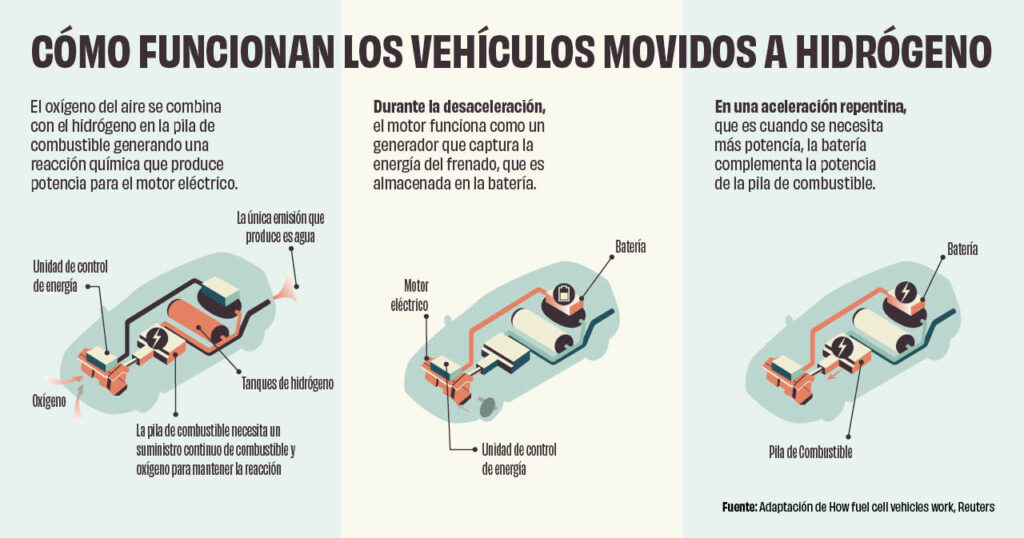 CÓMO FUNCIONAN LOS VEHÍCULOS MOVIDOS A HIDRÓGENO

El oxígeno del aire se combina con el hidrógeno en la pila de combustible generando una reacción química que produce potencia para el motor eléctrico.

La única emisión que produce es agua

Unidad de control de energía

Tanques de hidrógeno

Oxígeno

La pila de combustible necesita un suministro continuo de combustible y oxígeno para mantener la reacción

Durante la desaceleración, el motor funciona como un generador que captura la energía del frenado, que es almacenada en la batería.

Batería

Motor eléctrico

Unidad de control de energía

En una aceleración repentina, que es cuando se necesita más potencia, la batería complementa la potencia de la pila de combustible.

Batería

Pila de Combustible

Fuente: Adaptación de How fuel cell vehicles work, Reuters